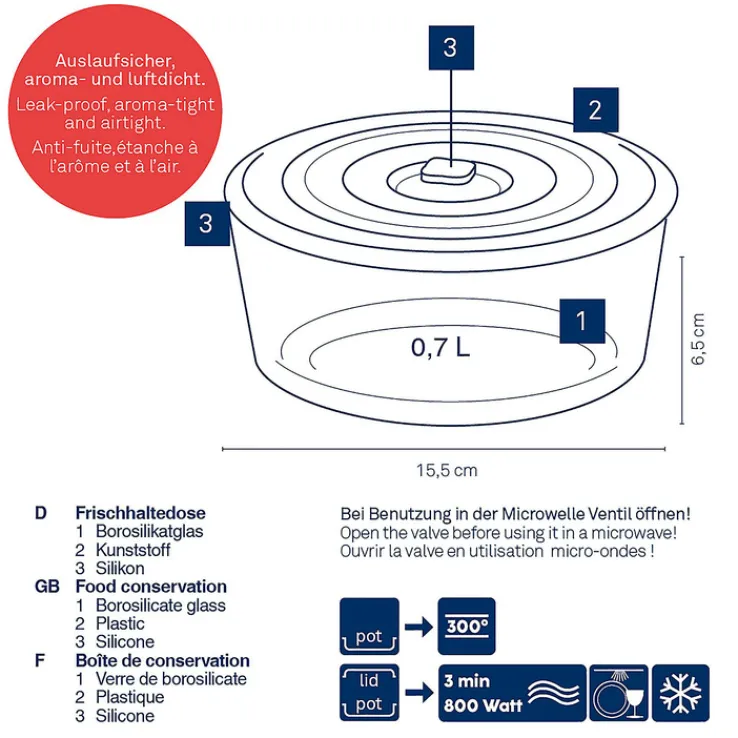 Auslaufsicher, aroma- und luftdicht.
Leak-proof, aroma-tight and airtight.
Anti-fuite,étanche à l'arôme et à l'air.

3

2

3

1

0,7 L

6,5 cm

15,5 cm

D Frischhaltedose
1 Borosilikatglas
2 Kunststoff
3 Silikon
GB Food conservation
1 Borosilicate glass
2 Plastic
3 Silicone
F Boîte de conservation
1 Verre de borosilicate
2 Plastique
3 Silicone

Bei Benutzung in der Microwelle Ventil öffnen!
Open the valve before using it in a microwave!
Ouvrir la valve en utilisation micro-ondes !

pot
300°

lid
pot
3 min
800 Watt