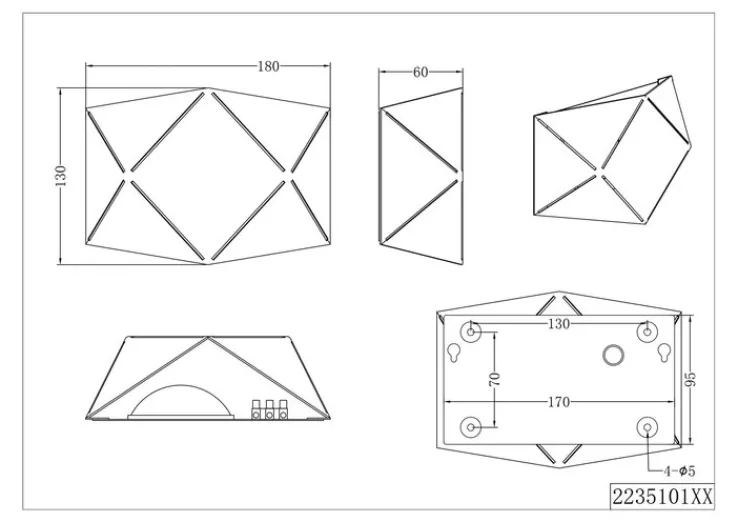 180
130
60
130
70
170
95
4-$\phi$5
2235101XX